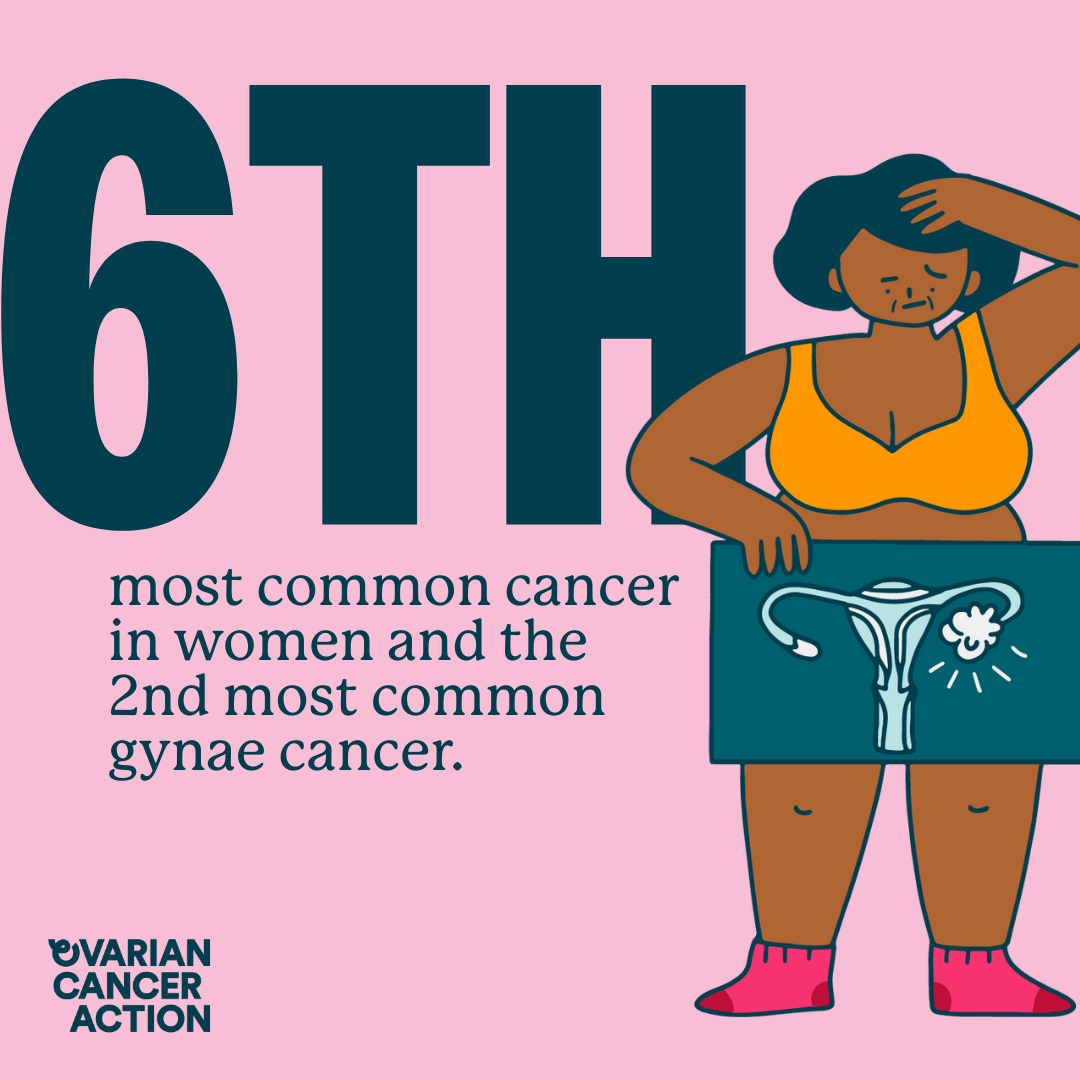 6TH

most common cancer in women and the 2nd most common gynae cancer.

OVARIAN CANCER ACTION