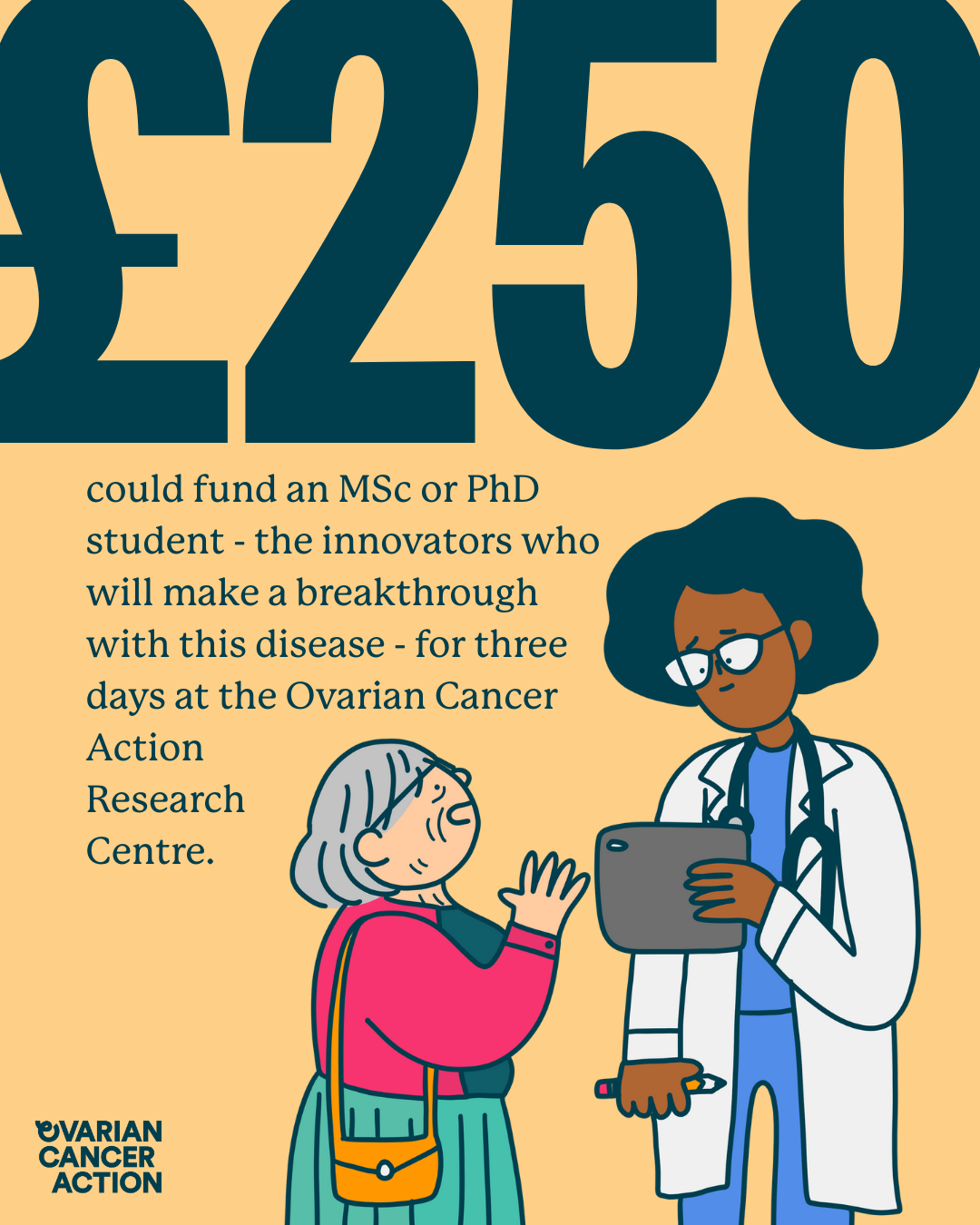 £250

could fund an MSc or PhD student - the innovators who will make a breakthrough with this disease - for three days at the Ovarian Cancer Action Research Centre.

OVARIAN CANCER ACTION